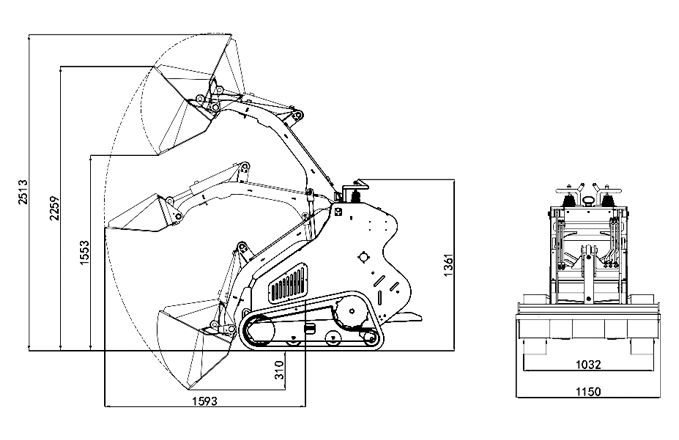 2513
2259
1553
1361
310
1593
1032
1150