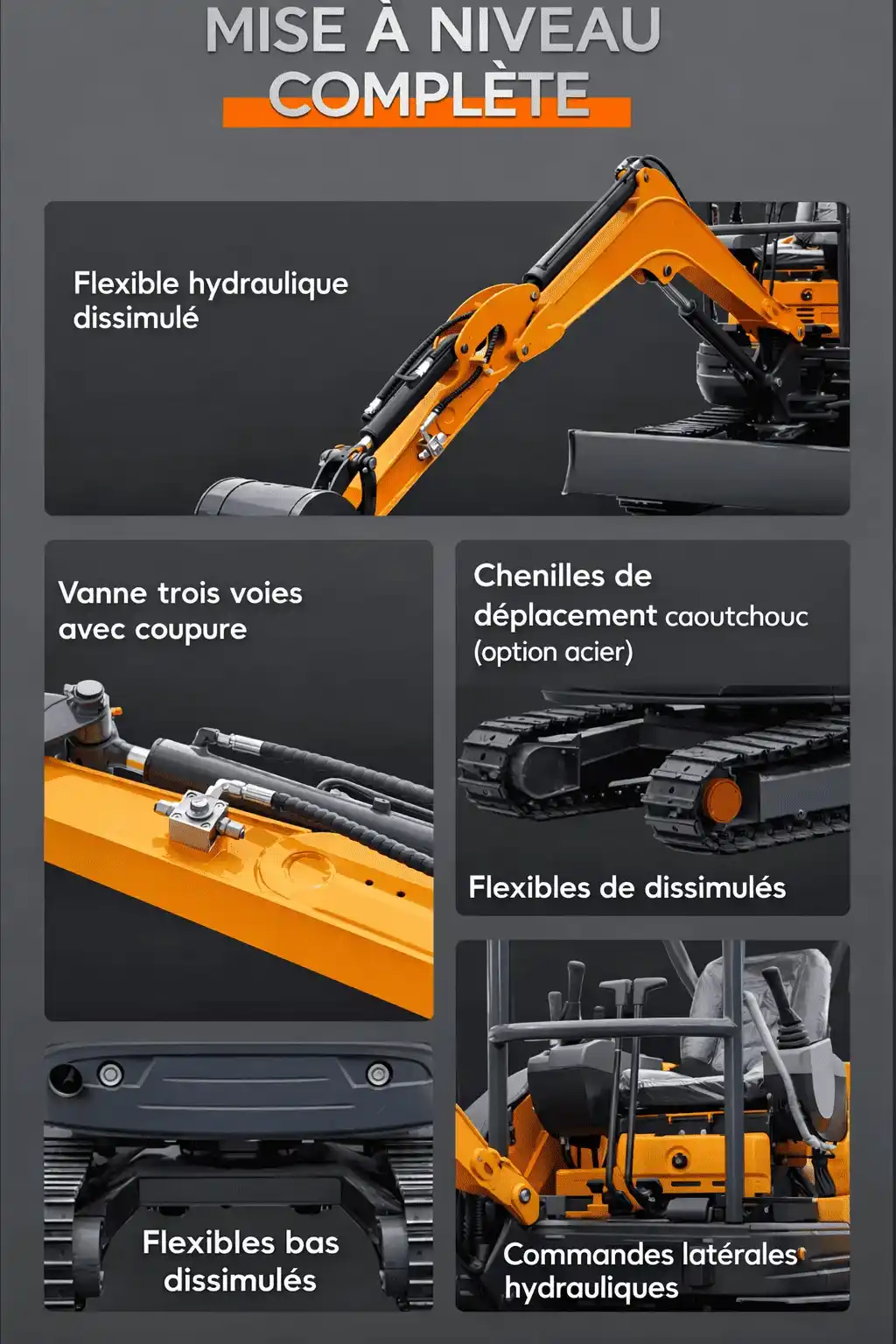 MISE À NIVEAU COMPLÈTE

Flexible hydraulique dissimulé

Vanne trois voies avec coupure

Chenilles de déplacement caoutchouc (option acier)

Flexibles de dissimulés

Flexibles bas dissimulés

Commandes latérales hydrauliques